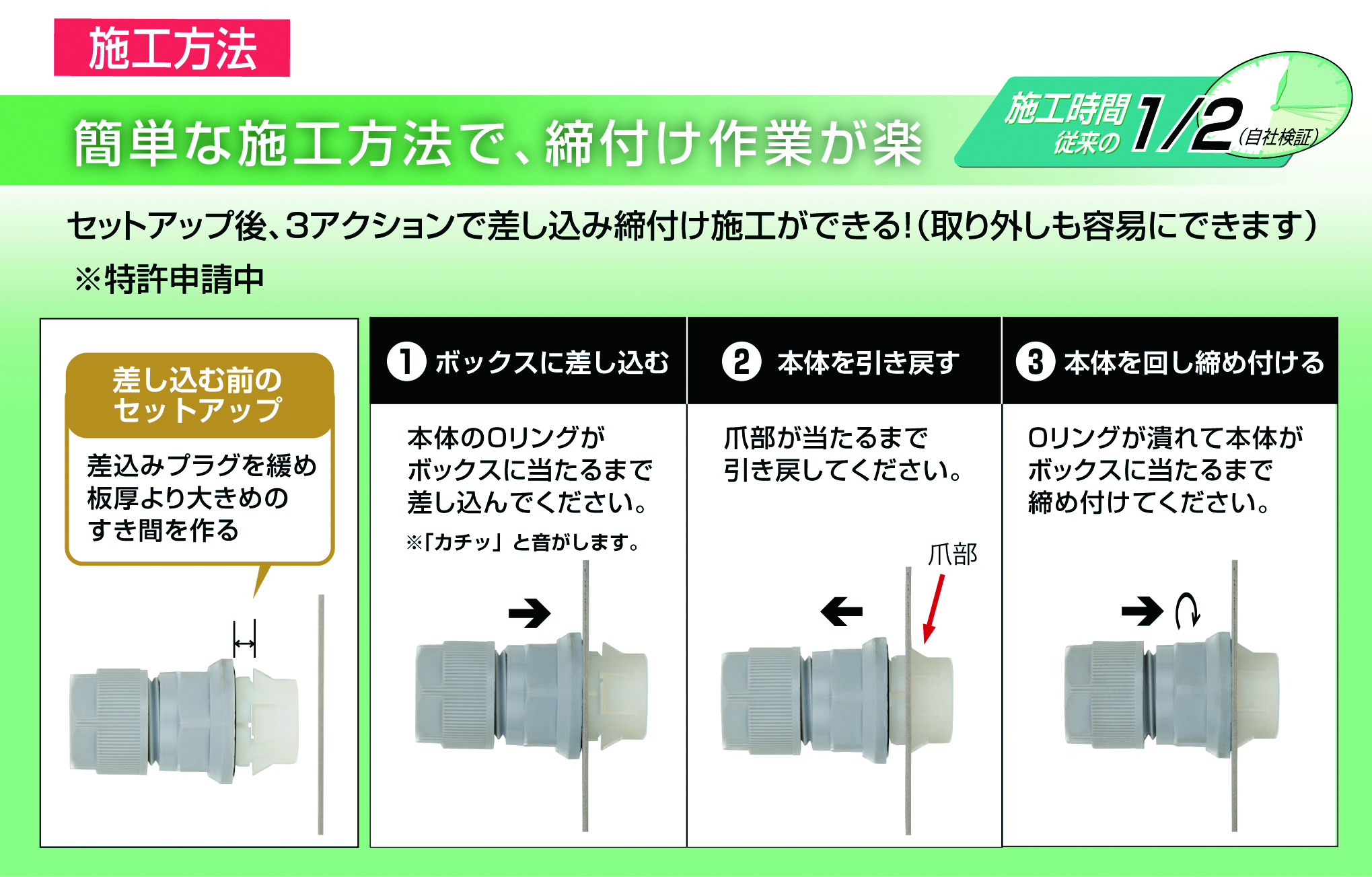 施工方法

簡単な施工方法で、締付け作業が楽

施工時間 従来の 1/2 (自社検証)

セットアップ後、3アクションで差し込み締付け施工ができる!(取り外しも容易にできます)
※特許申請中

差し込む前のセットアップ

差込みプラグを緩め板厚より大きめのすき間を作る

❶ ボックスに差し込む

本体のOリングがボックスに当たるまで差し込んでください。
※「カチッ」と音がします。

❷ 本体を引き戻す

爪部が当たるまで引き戻してください。

爪部

❸ 本体を回し締め付ける

Oリングが潰れて本体がボックスに当たるまで締め付けてください。